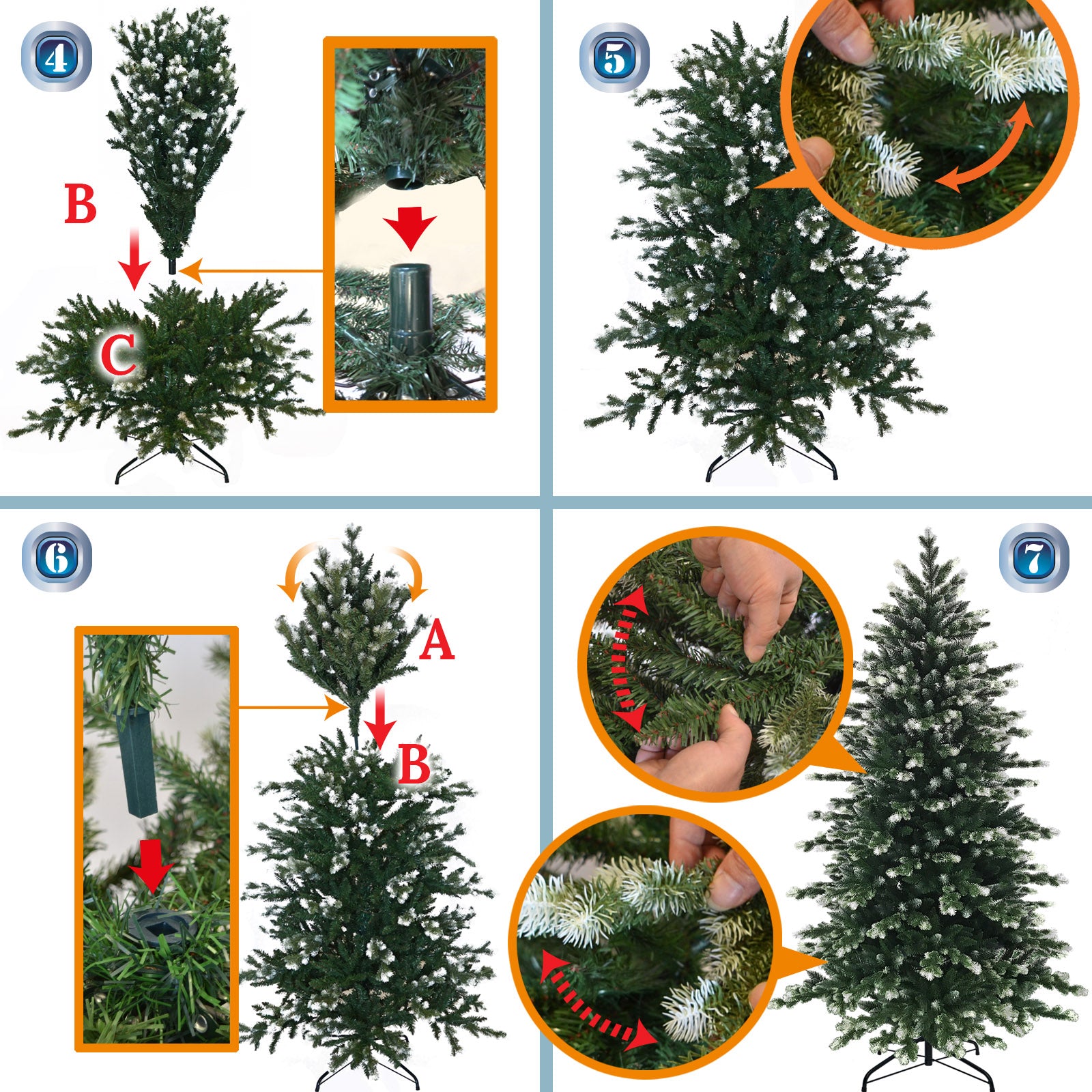 4

B

C

5

6

A

B

7