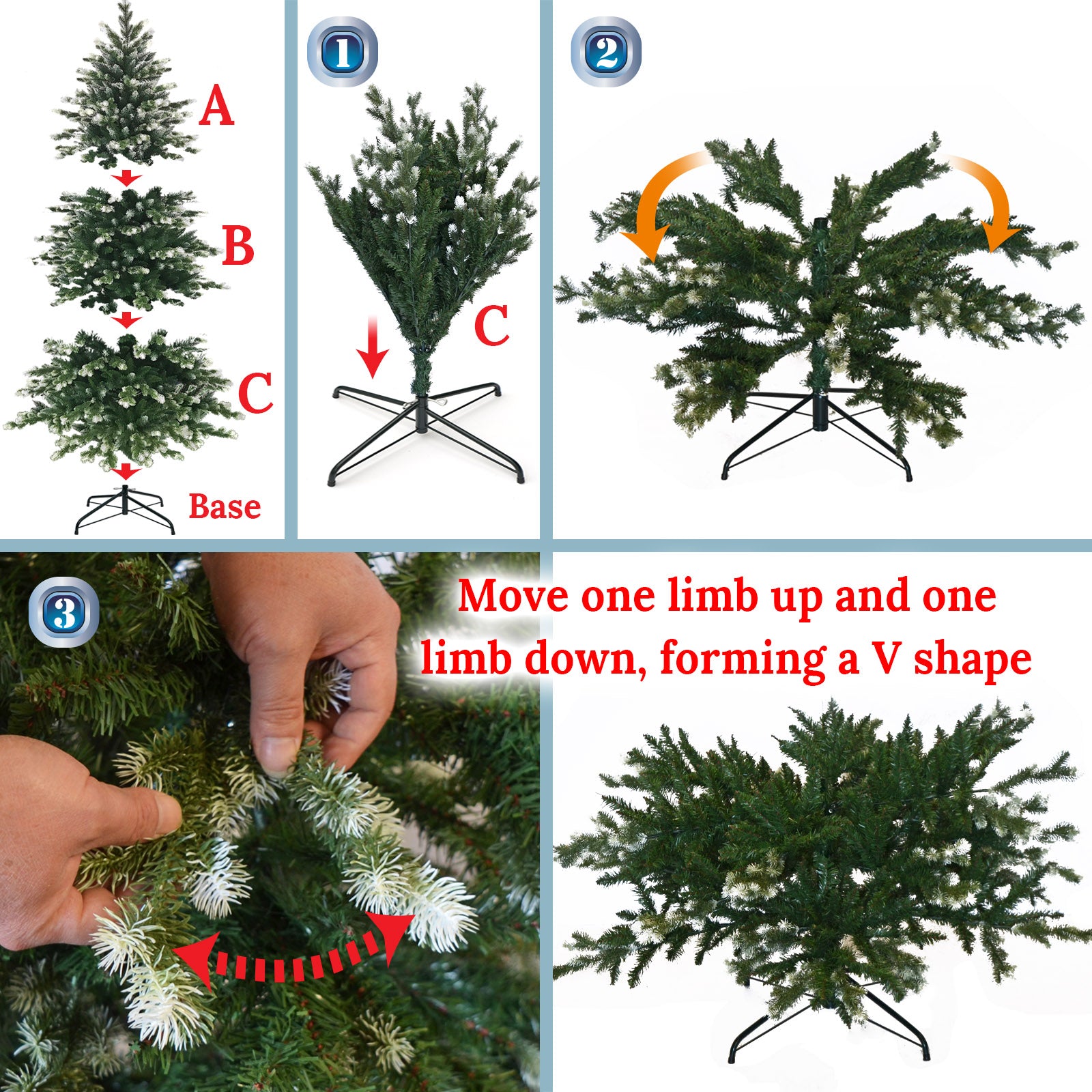 A

B

C

Base

1

C

2

3

Move one limb up and one limb down, forming a V shape