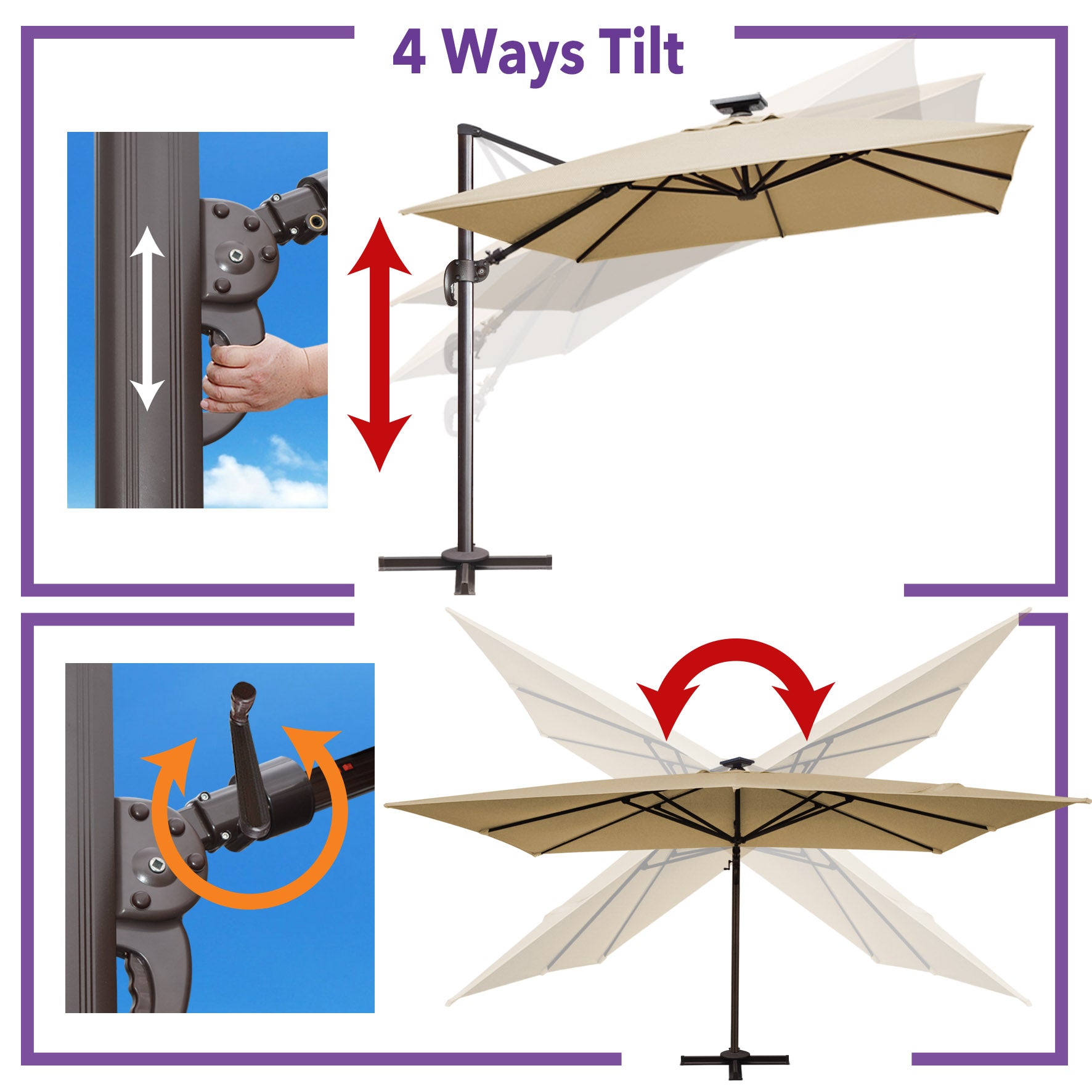 4 Ways Tilt