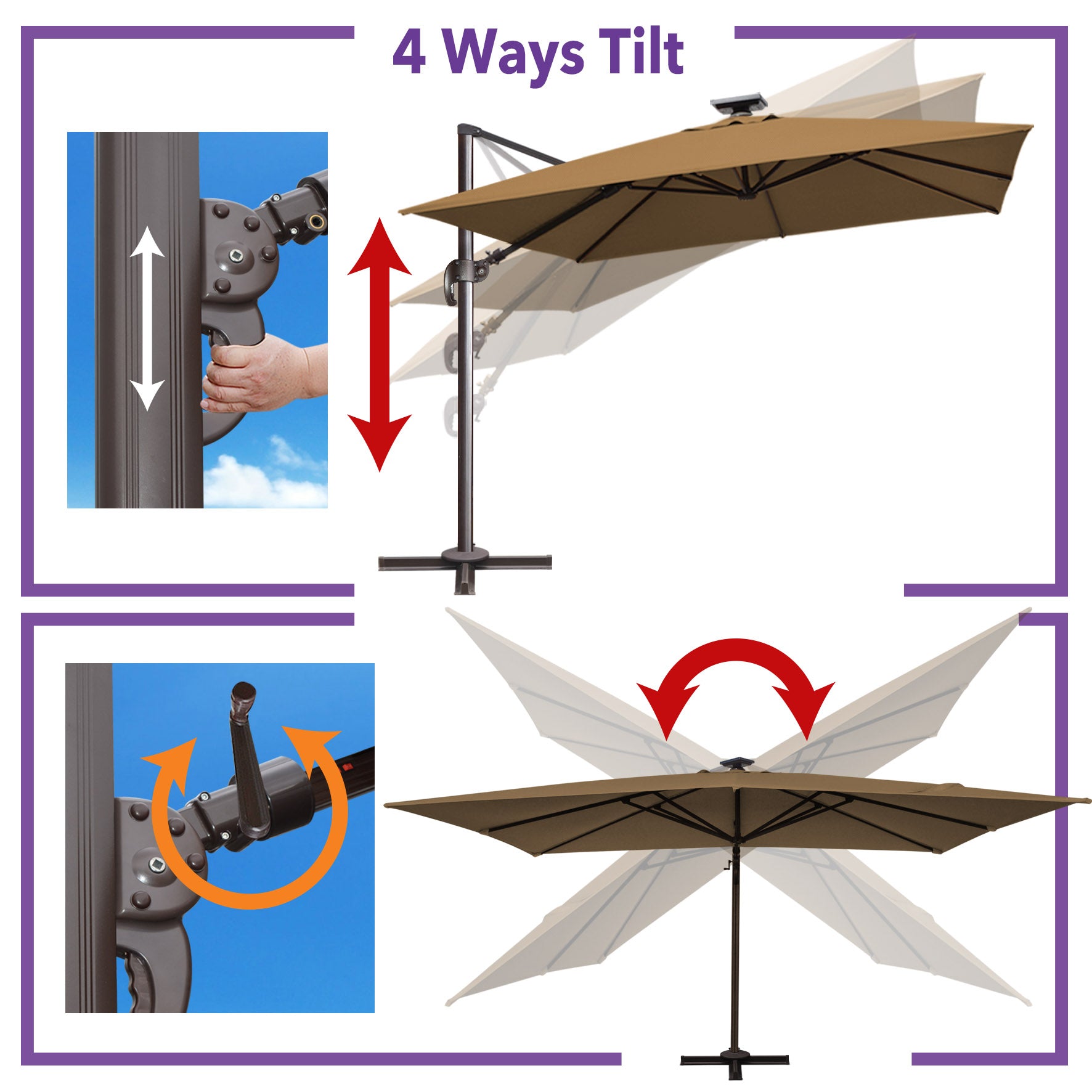 4 Ways Tilt