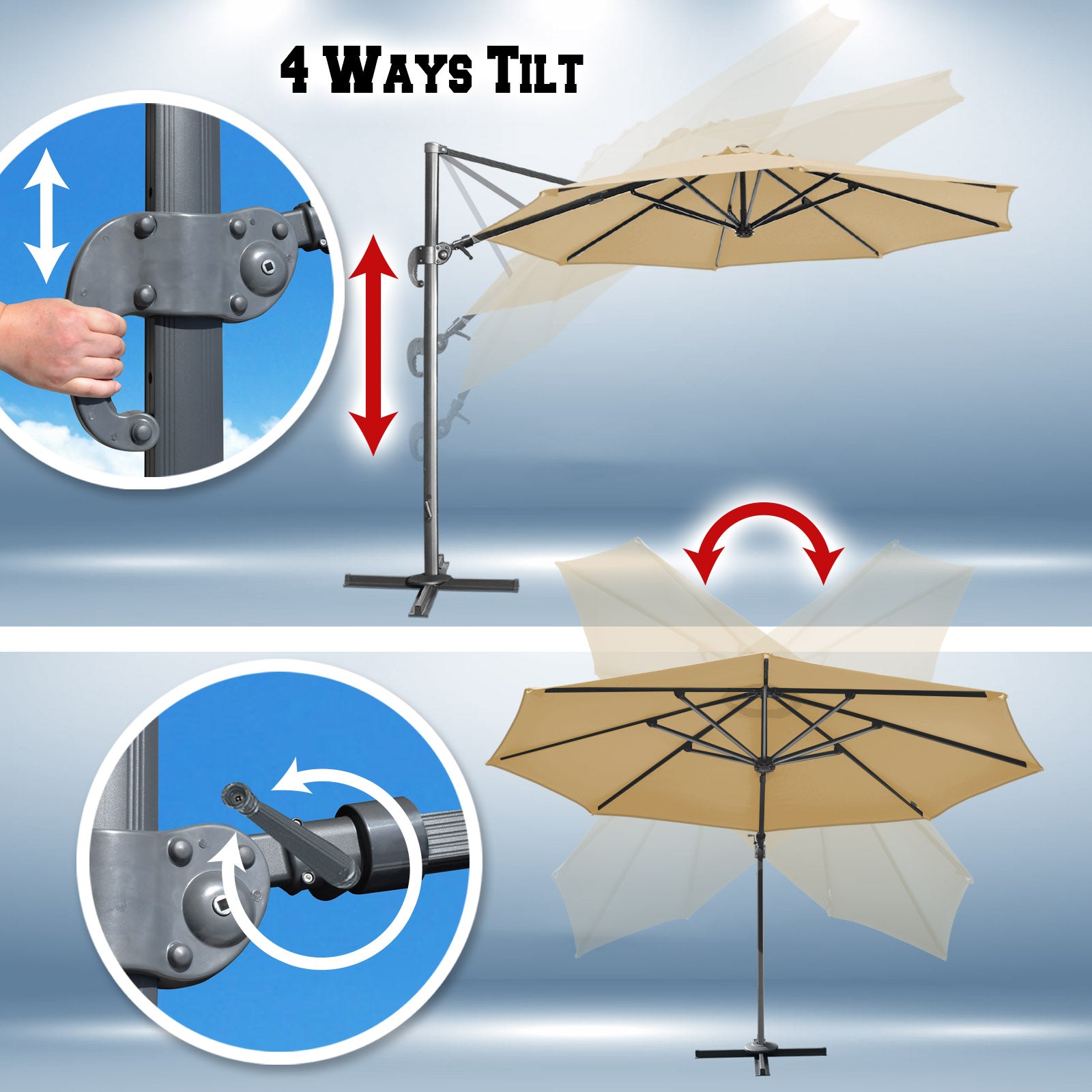 4 Ways Tilt