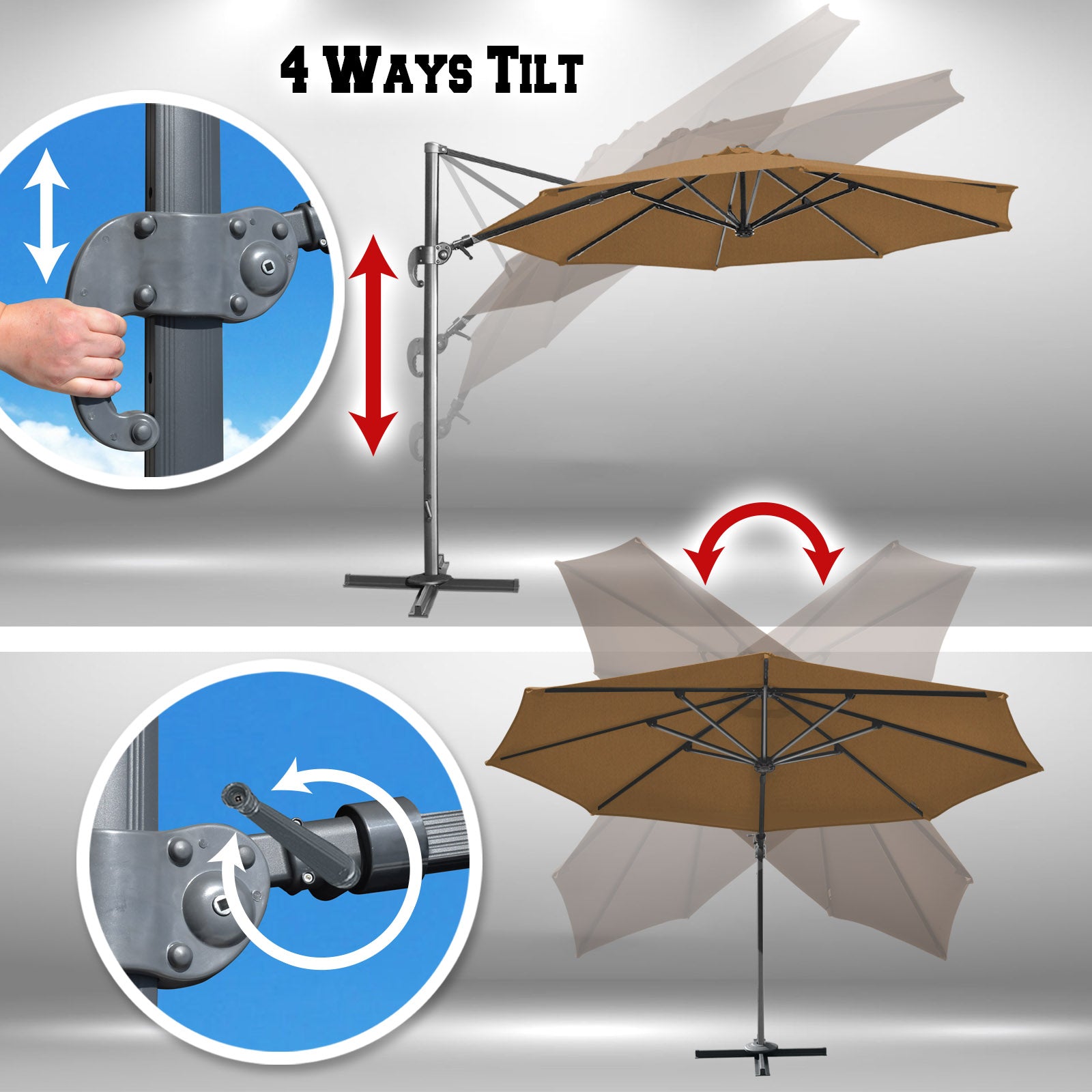 4 Ways Tilt