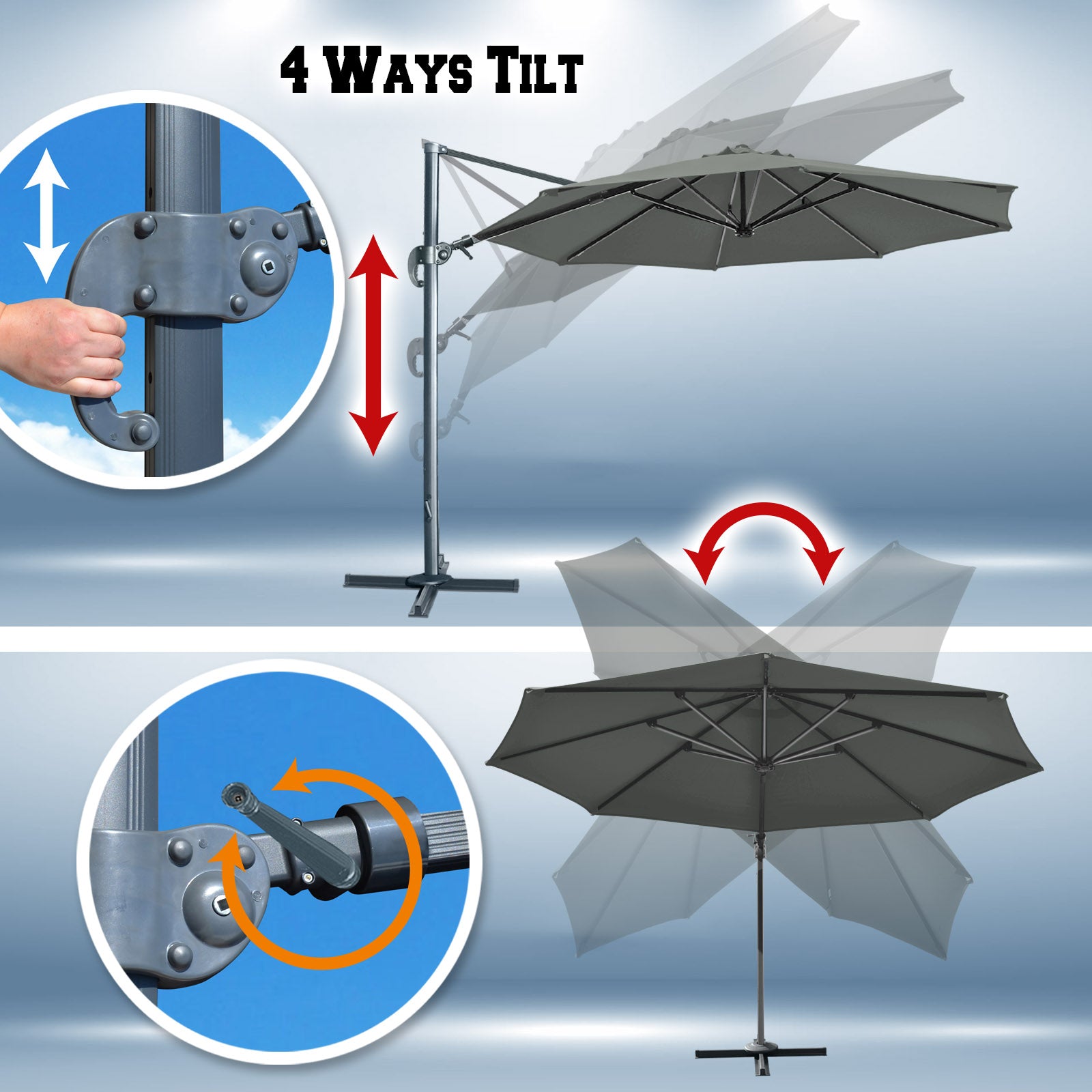 4 Ways Tilt