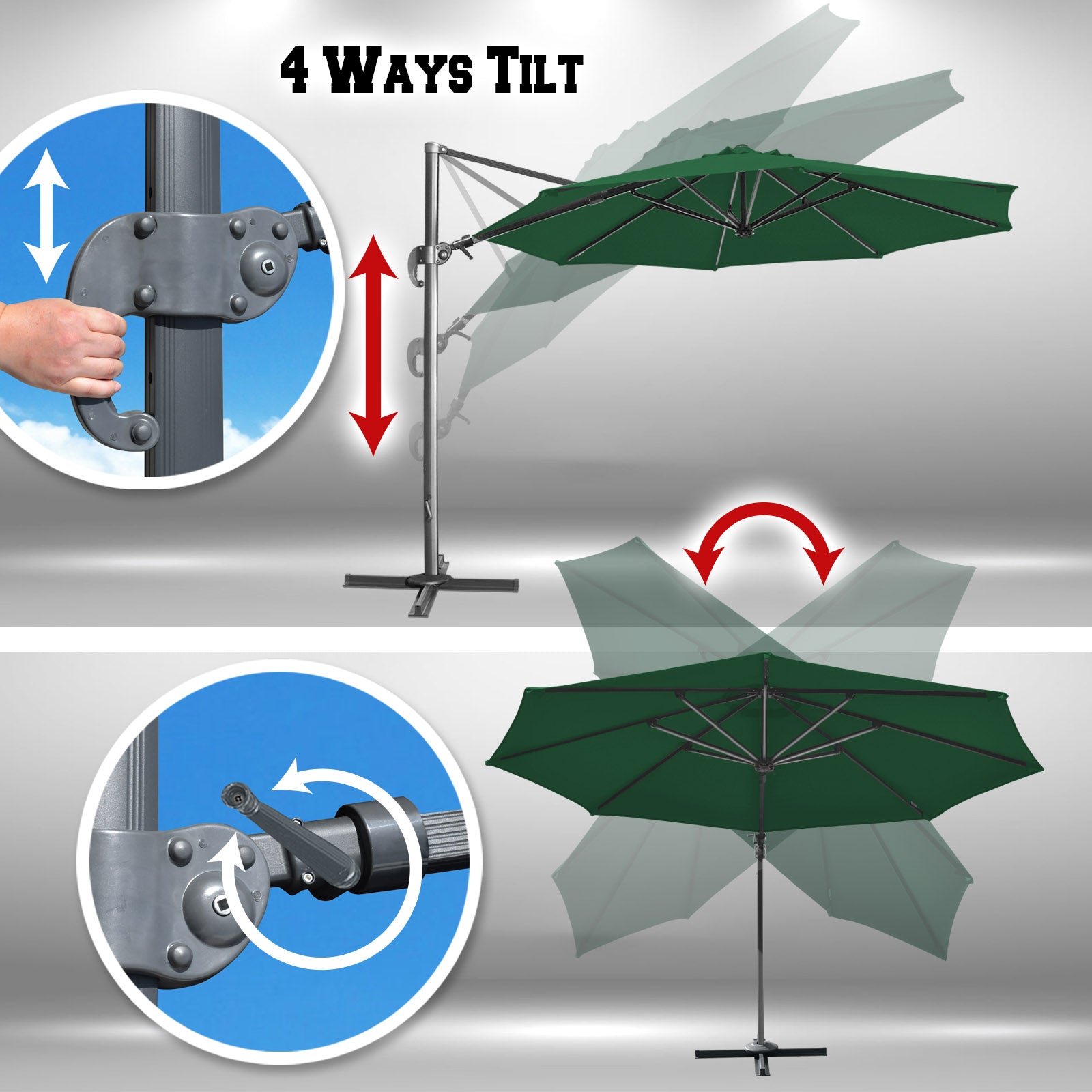 4 Ways Tilt