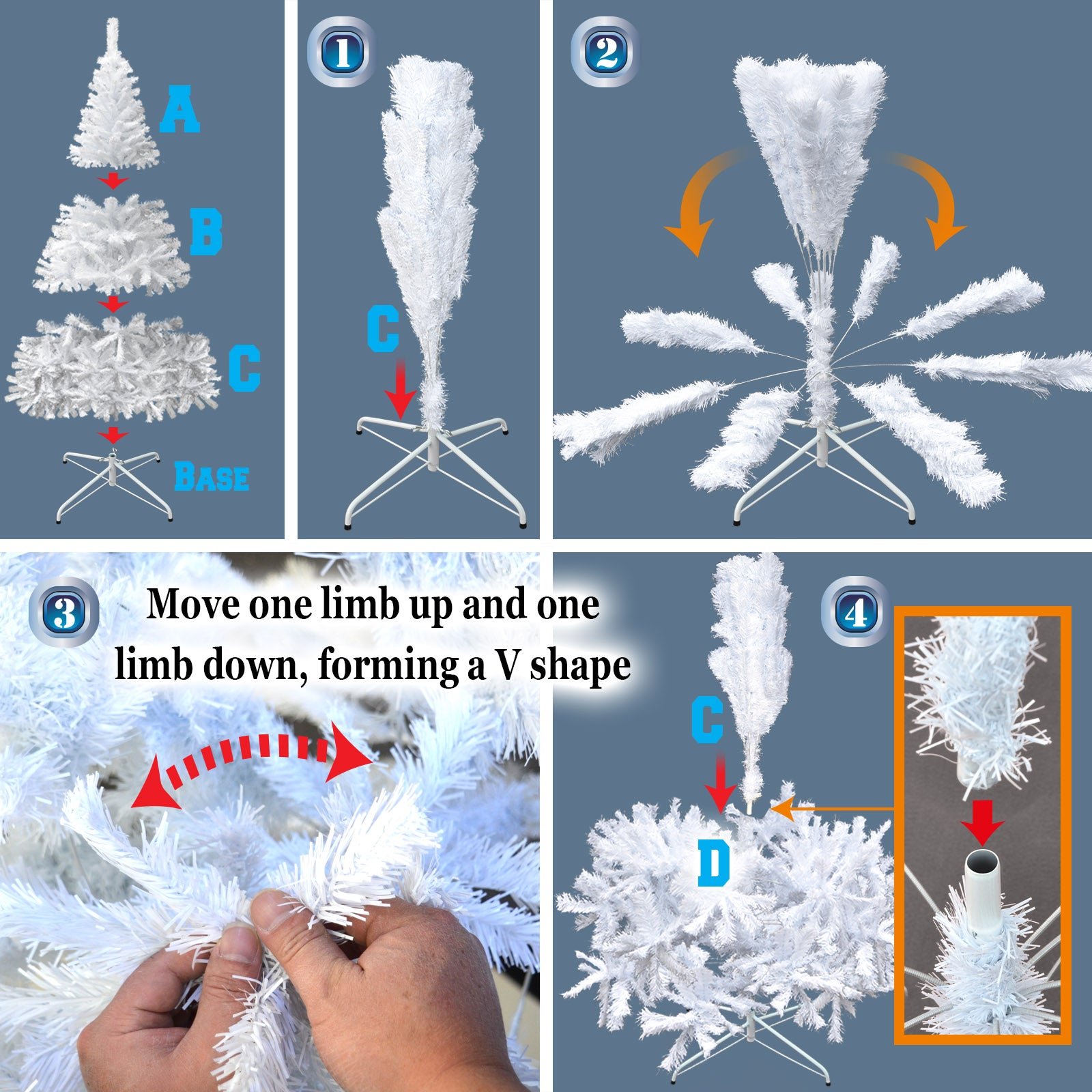 A

B

C

BASE

1

C

2

3 Move one limb up and one limb down, forming a V shape

4

C

D