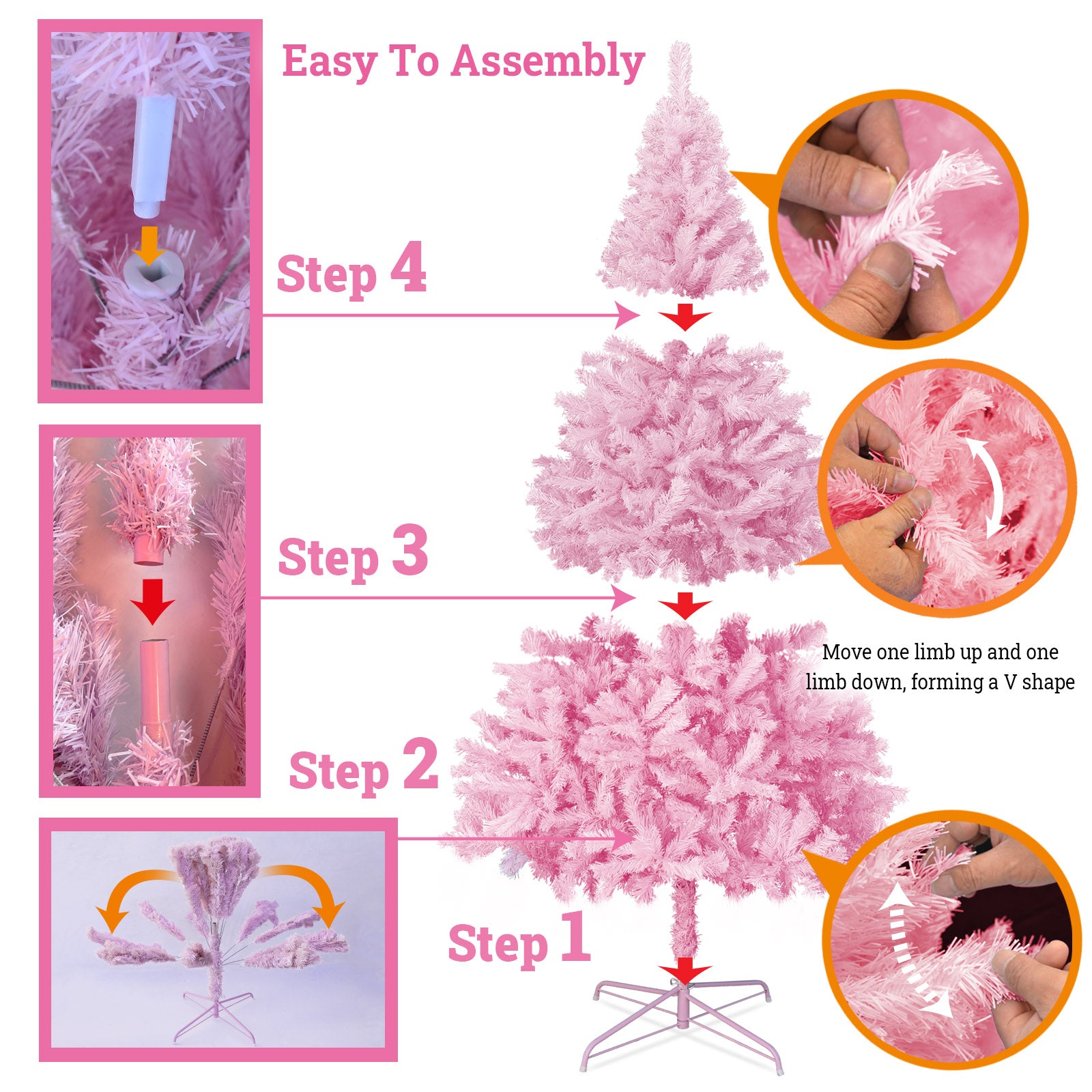 Easy To Assembly

Step 4

Step 3

Move one limb up and one limb down, forming a V shape

Step 2

Step 1