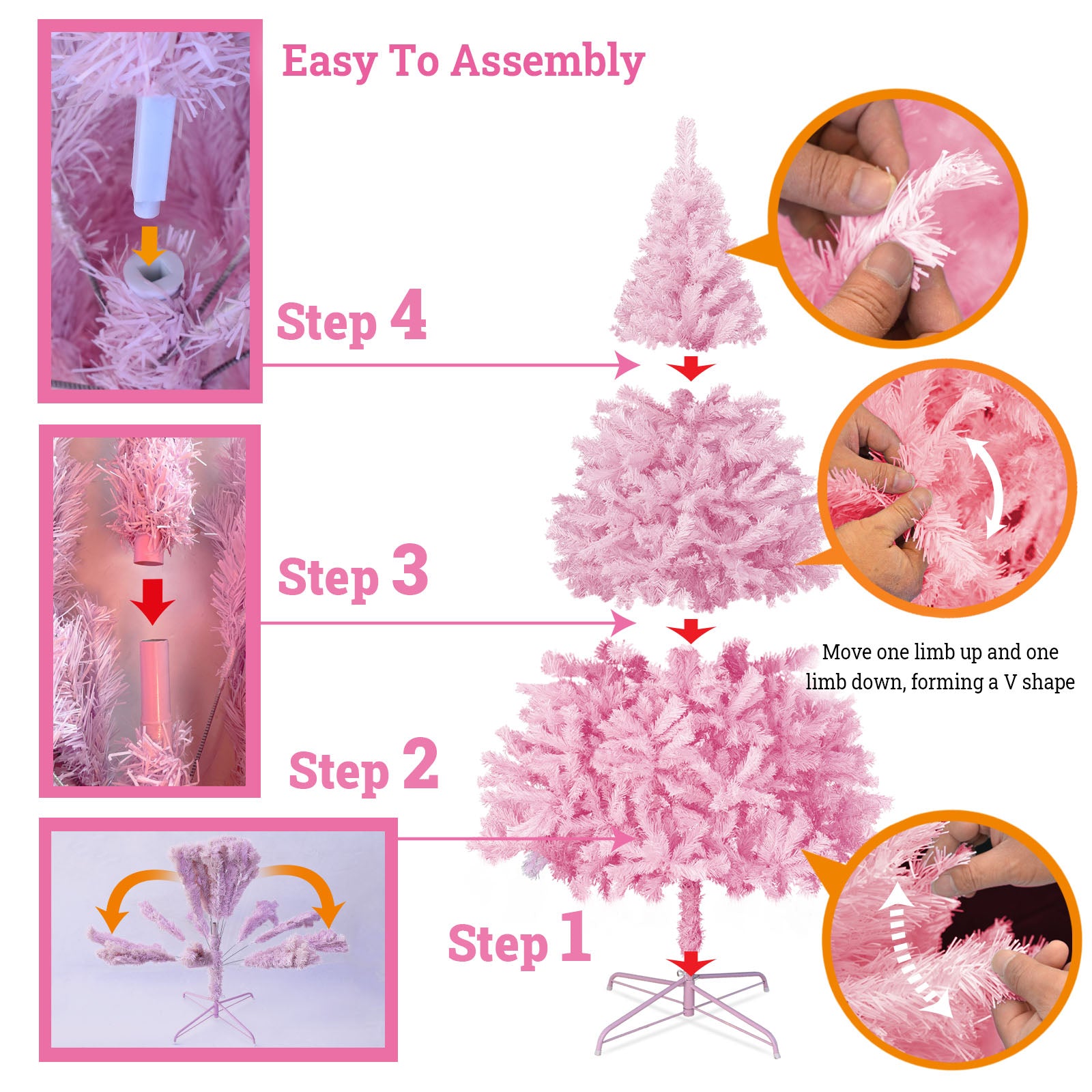 Easy To Assembly

Step 4

Step 3

Move one limb up and one limb down, forming a V shape

Step 2

Step 1