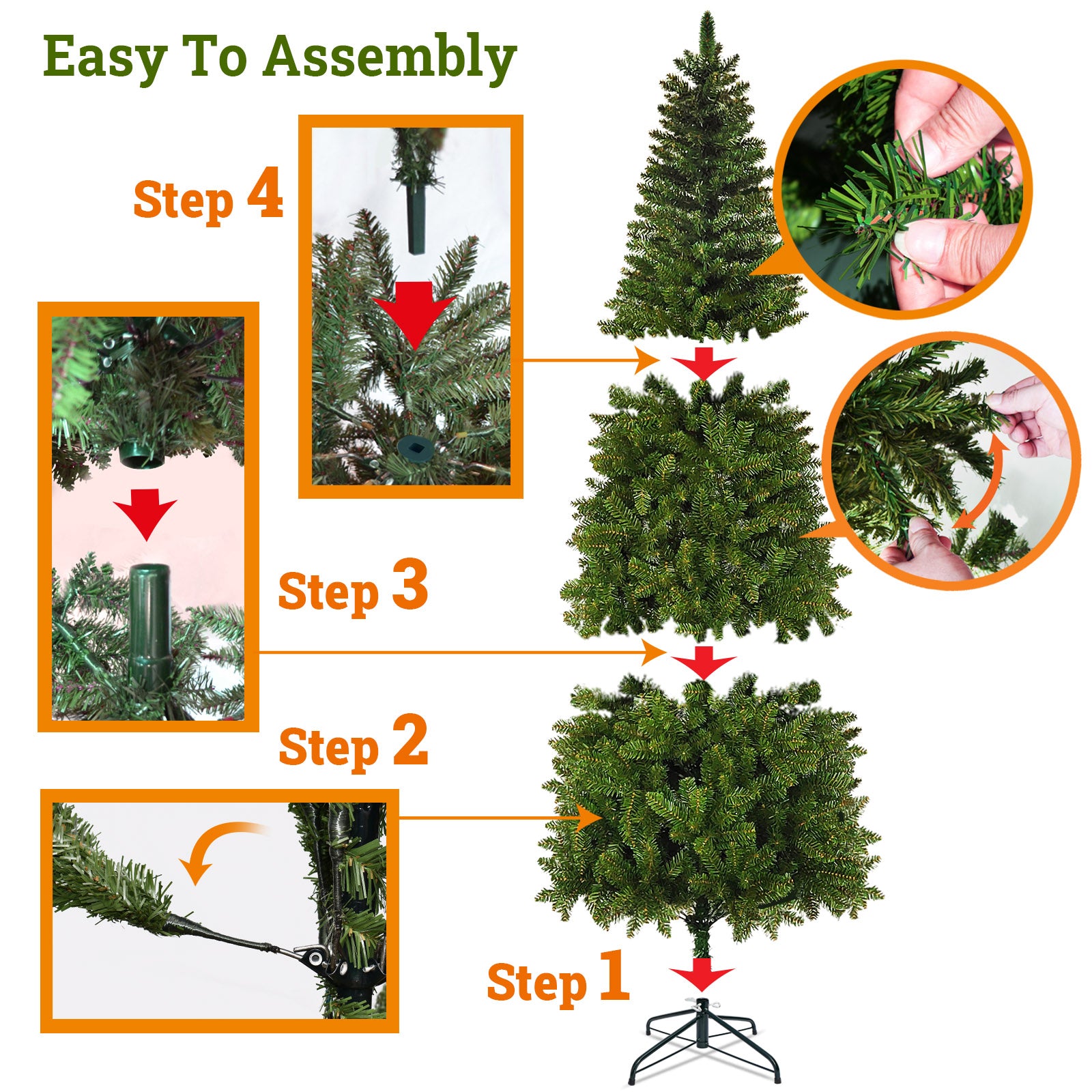 Easy To Assembly

Step 4

Step 3

Step 2

Step 1