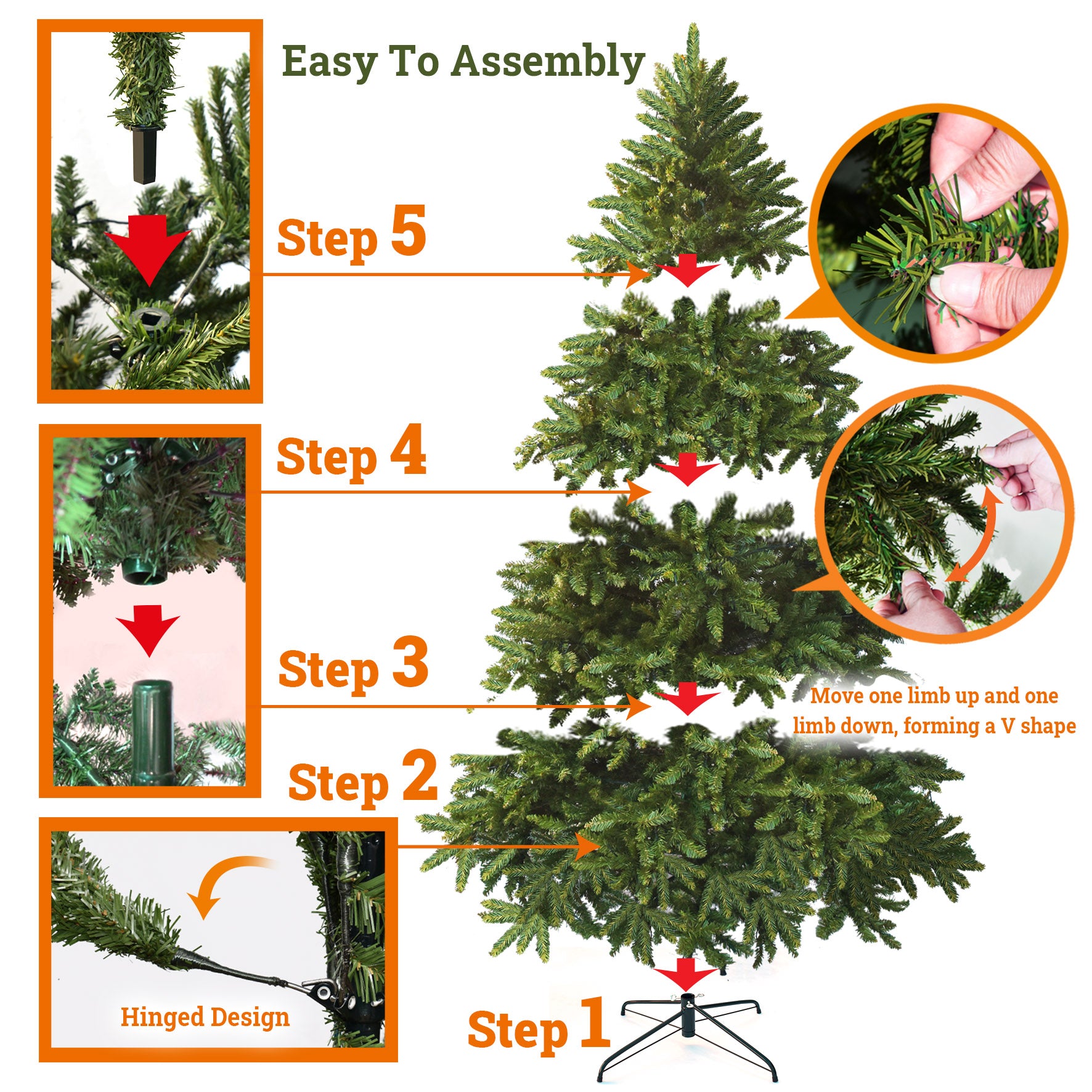 Easy To Assembly

Step 5

Step 4

Step 3

Move one limb up and one limb down, forming a V shape

Step 2

Hinged Design

Step 1