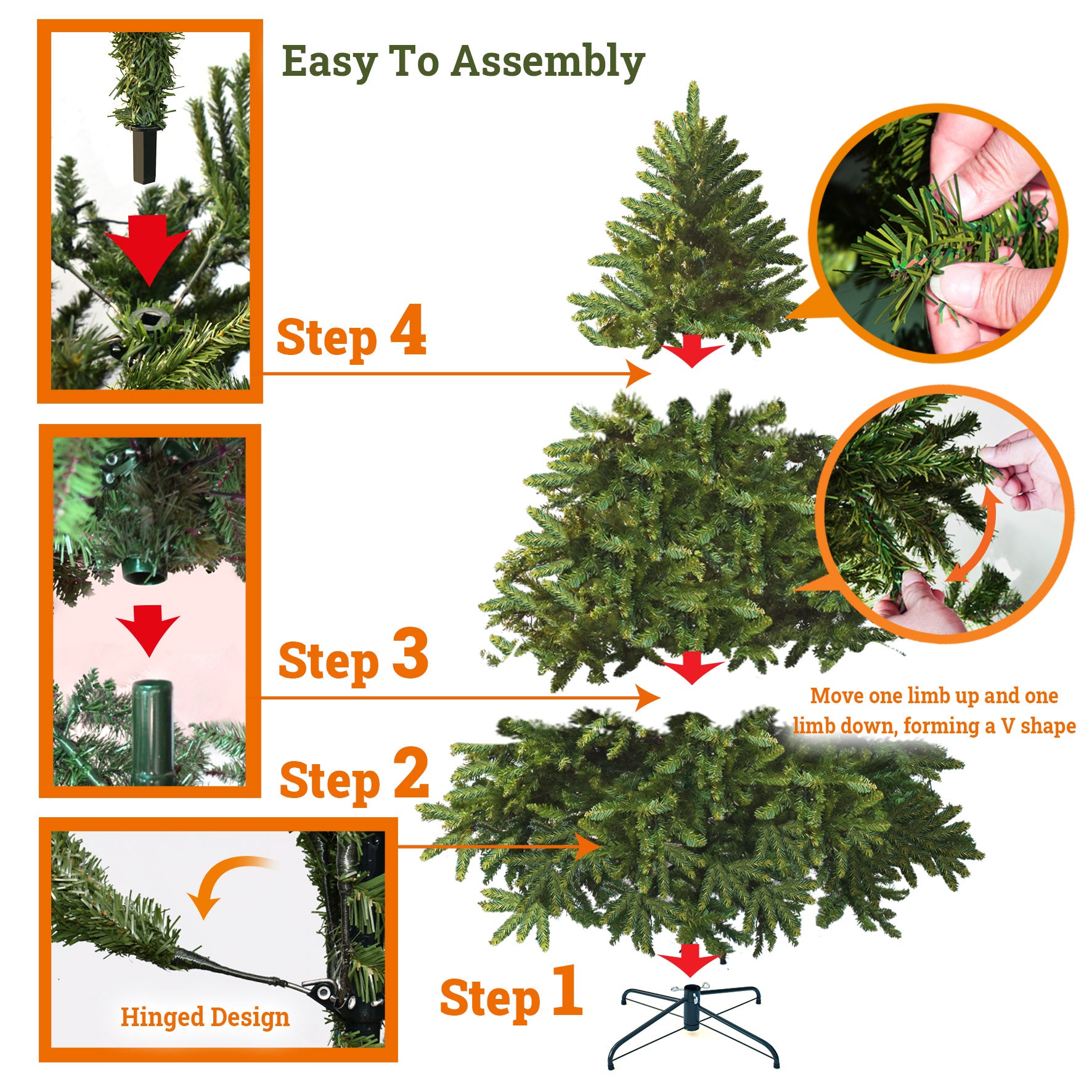 Easy To Assembly

Step 4

Step 3

Move one limb up and one limb down, forming a V shape

Step 2

Hinged Design

Step 1