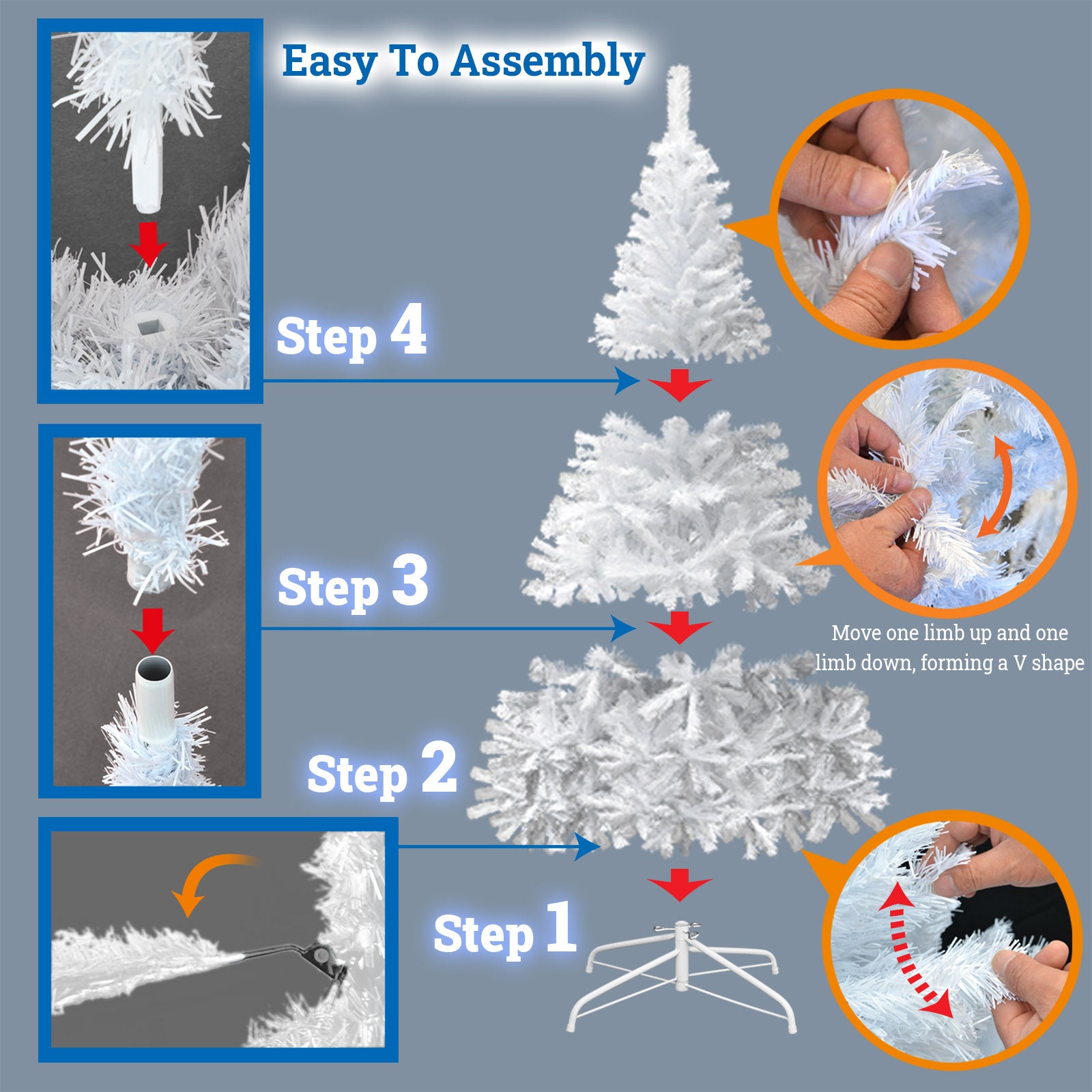 Easy To Assembly

Step 4

Step 3

Move one limb up and one limb down, forming a V shape

Step 2

Step 1