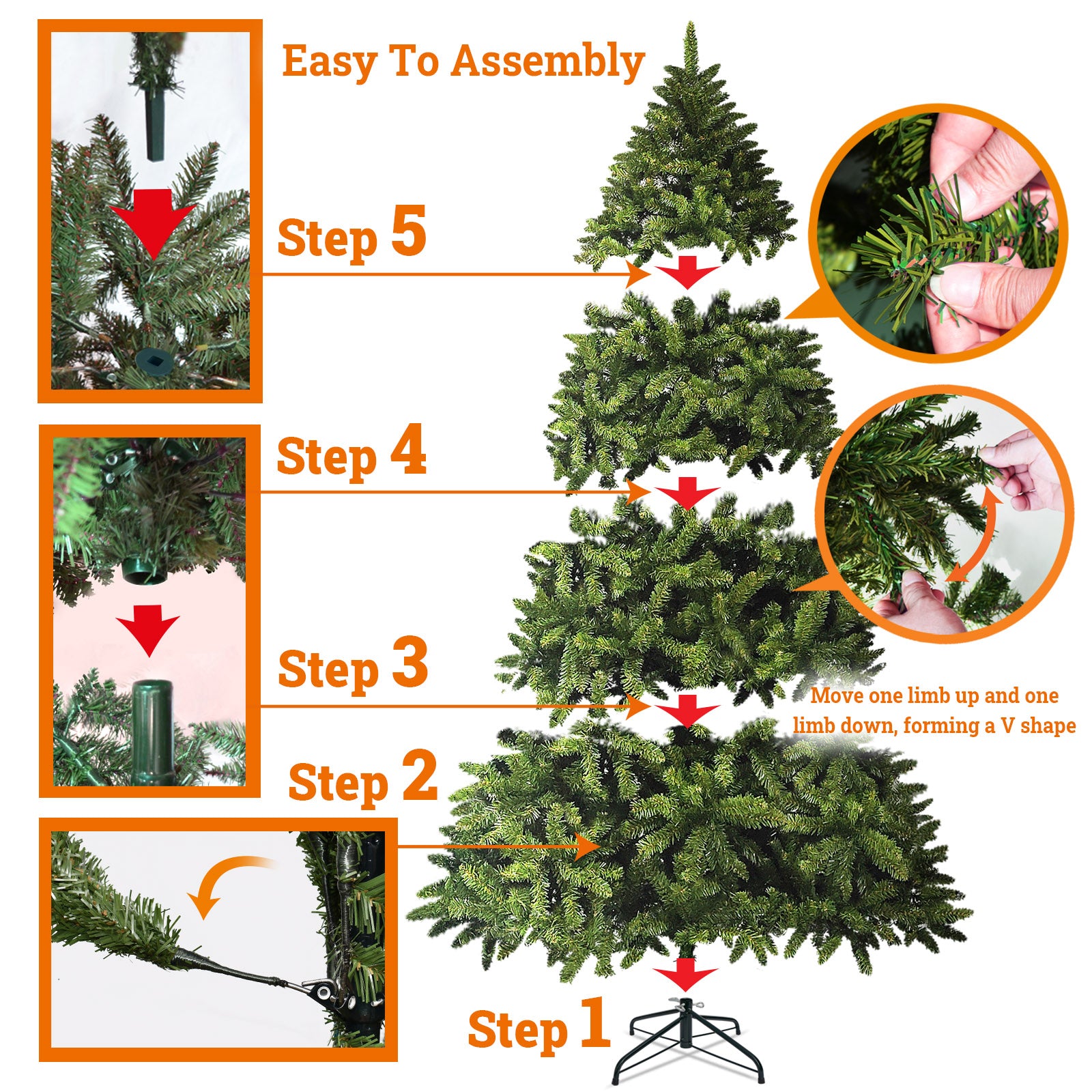 Easy To Assembly

Step 5

Step 4

Step 3

Move one limb up and one limb down, forming a V shape

Step 2

Step 1