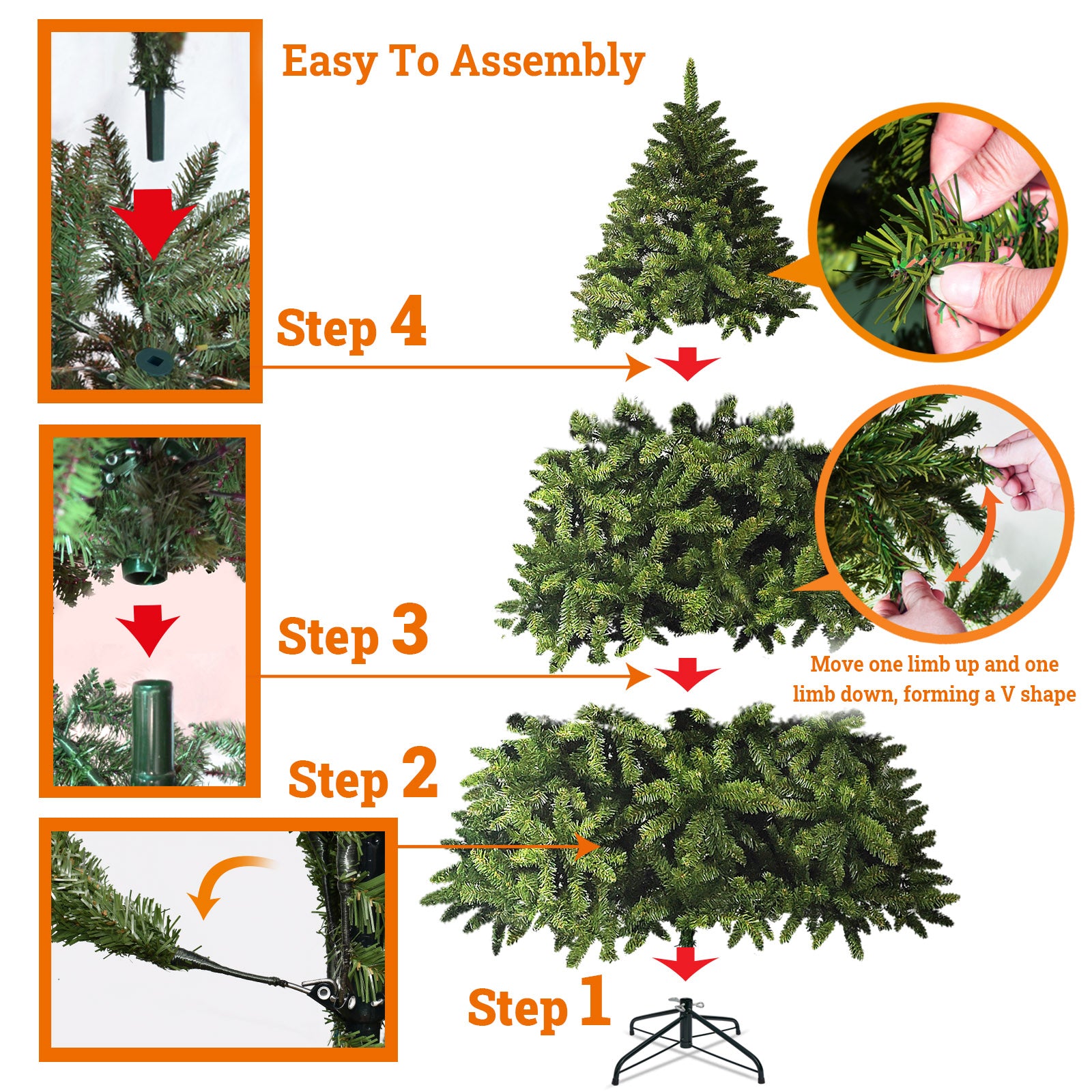 Easy To Assembly

Step 4

Step 3

Move one limb up and one limb down, forming a V shape

Step 2

Step 1