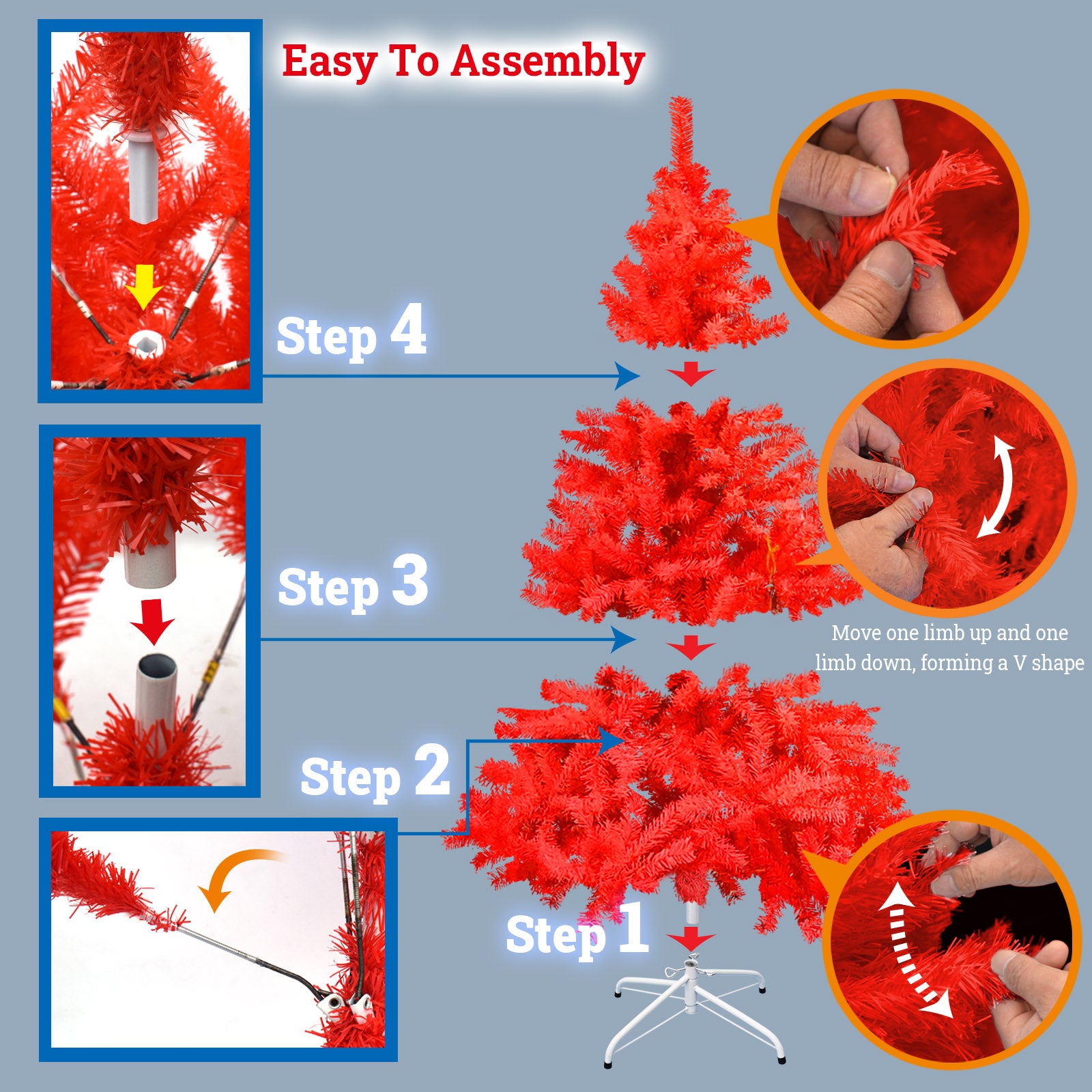 Easy To Assembly

Step 4

Step 3

Move one limb up and one limb down, forming a V shape

Step 2

Step 1