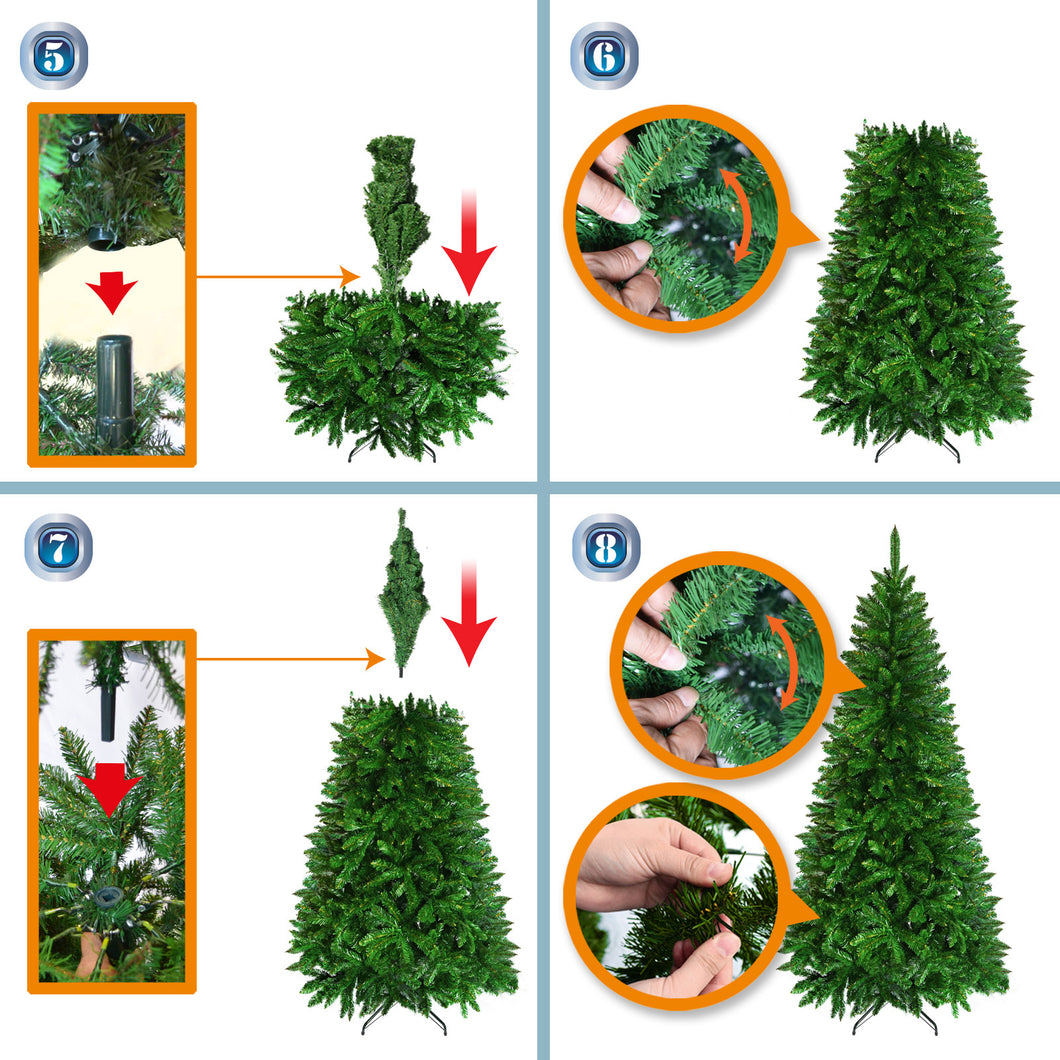 5

6

7

8