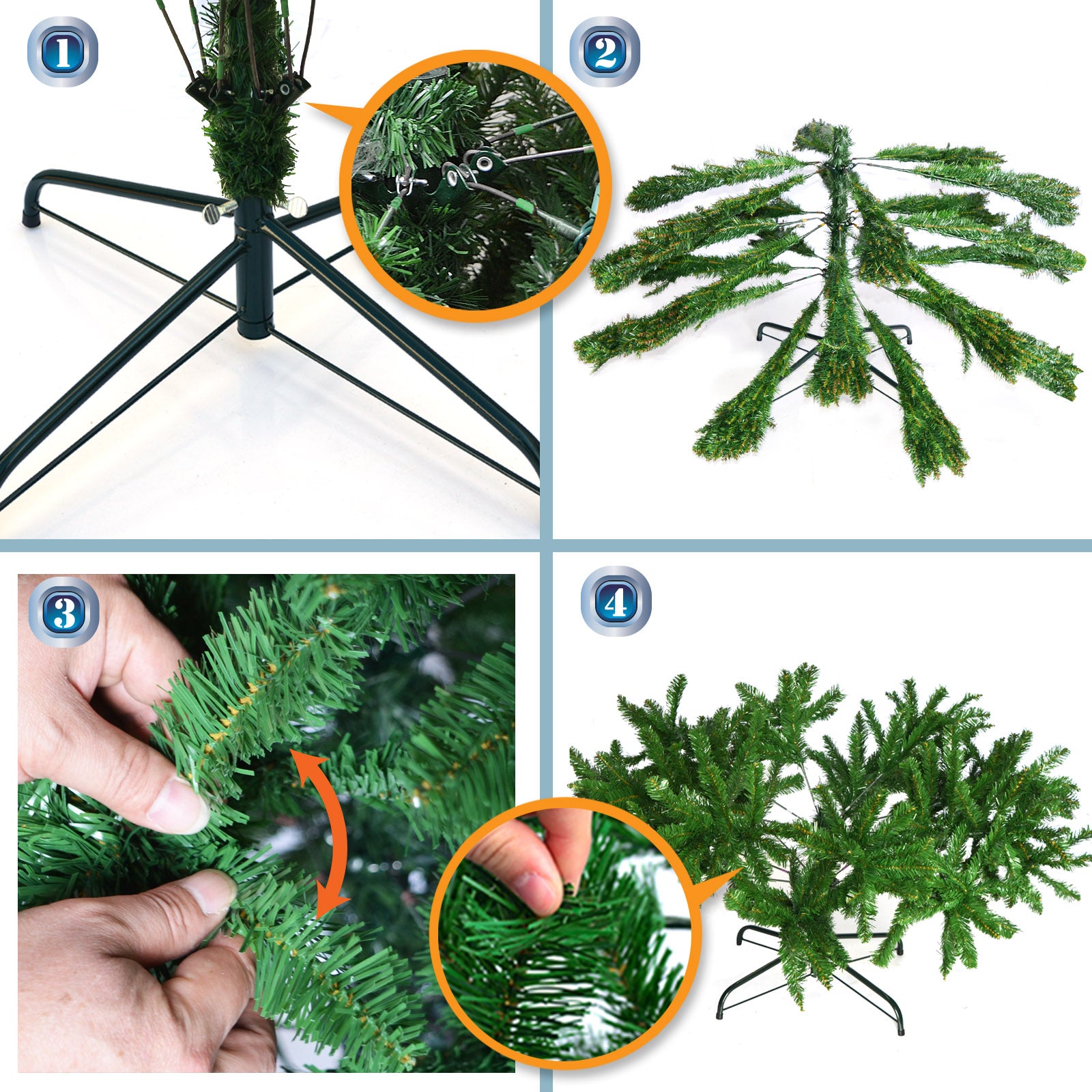 1

2

3

4